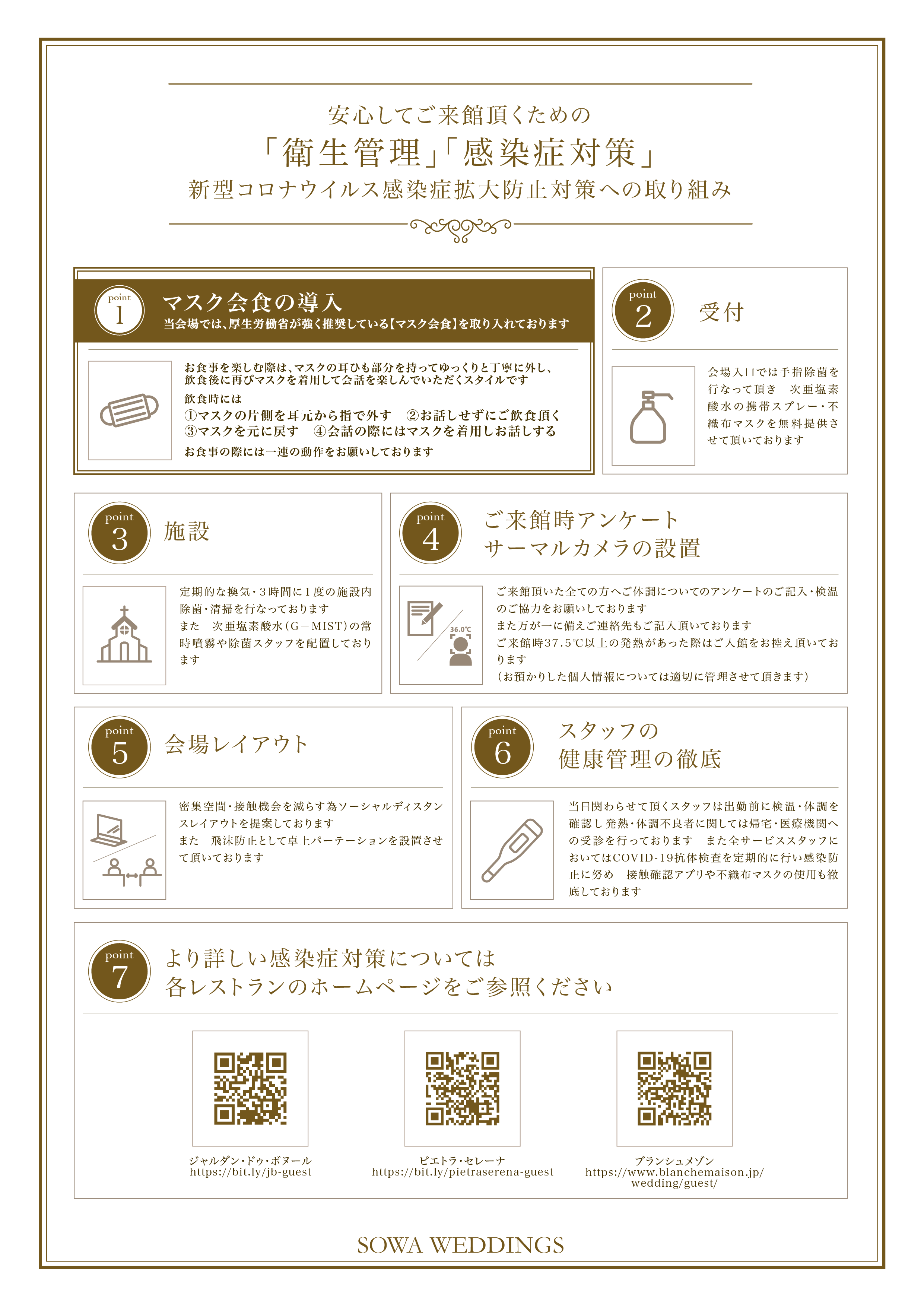 安心してご来館頂くための
「衛生管理」「感染症対策」
新型コロナウイルス感染症拡大防止対策への取り組み

point 1
マスク会食の導入
当会場では、厚生労働省が強く推奨している【マスク会食】を取り入れております

お食事を楽しむ際は、マスクの耳ひも部分を持ってゆっくりと丁寧に外し、飲食後に再びマスクを着用して会話を楽しんでいただくスタイルです
飲食時には
①マスクの片側を耳元から指で外す　②お話しせずにご飲食頂く
③マスクを元に戻す　④会話の際にはマスクを着用しお話しする
お食事の際には一連の動作をお願いしております

point 2
受付

会場入口では手指除菌を行なって頂き　次亜塩素酸水の携帯スプレー・不織布マスクを無料提供させて頂いております

point 3
施設

定期的な換気・3時間に1度の施設内除菌・清掃を行なっております
また　次亜塩素酸水(G－MIST)の常時噴霧や除菌スタッフを配置しております

point 4
ご来館時アンケート
サーマルカメラの設置

36.0℃

ご来館頂いた全ての方へご体調についてのアンケートのご記入・検温のご協力をお願いしております
また万が一に備えご連絡先もご記入頂いております
ご来館時37.5℃以上の発熱があった際はご入館をお控え頂いております
(お預かりした個人情報については適切に管理させて頂きます)

point 5
会場レイアウト

密集空間・接触機会を減らす為ソーシャルディスタンスレイアウトを提案しております
また　飛沫防止として卓上パーテーションを設置させて頂いております

point 6
スタッフの
健康管理の徹底

当日関わらせて頂くスタッフは出勤前に検温・体調を確認し発熱・体調不良者に関しては帰宅・医療機関への受診を行っております　また全サービススタッフにおいてはCOVID-19抗体検査を定期的に行い感染防止に努め　接触確認アプリや不織布マスクの使用も徹底しております

point 7
より詳しい感染症対策については
各レストランのホームページをご参照ください

ジャルダン・ドゥ・ボヌール
https://bit.ly/jb-guest

ピエトラ・セレーナ
https://bit.ly/pietraserena-guest

ブランシュメゾン
https://www.blanchemaison.jp/wedding/guest/

SOWA WEDDINGS